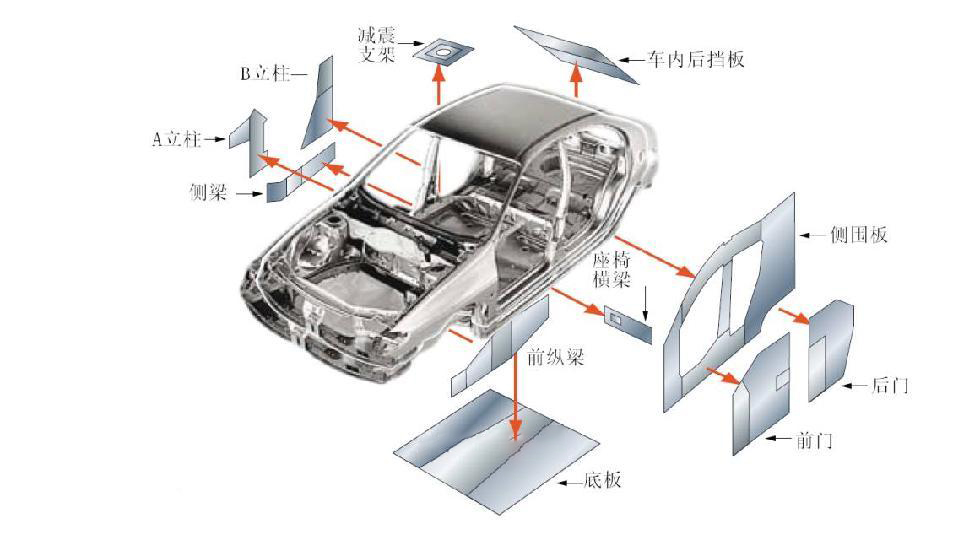 减震支架

车内后挡板

B立柱

A立柱

侧梁

侧围板

座椅横梁

前纵梁

后门

前门

底板